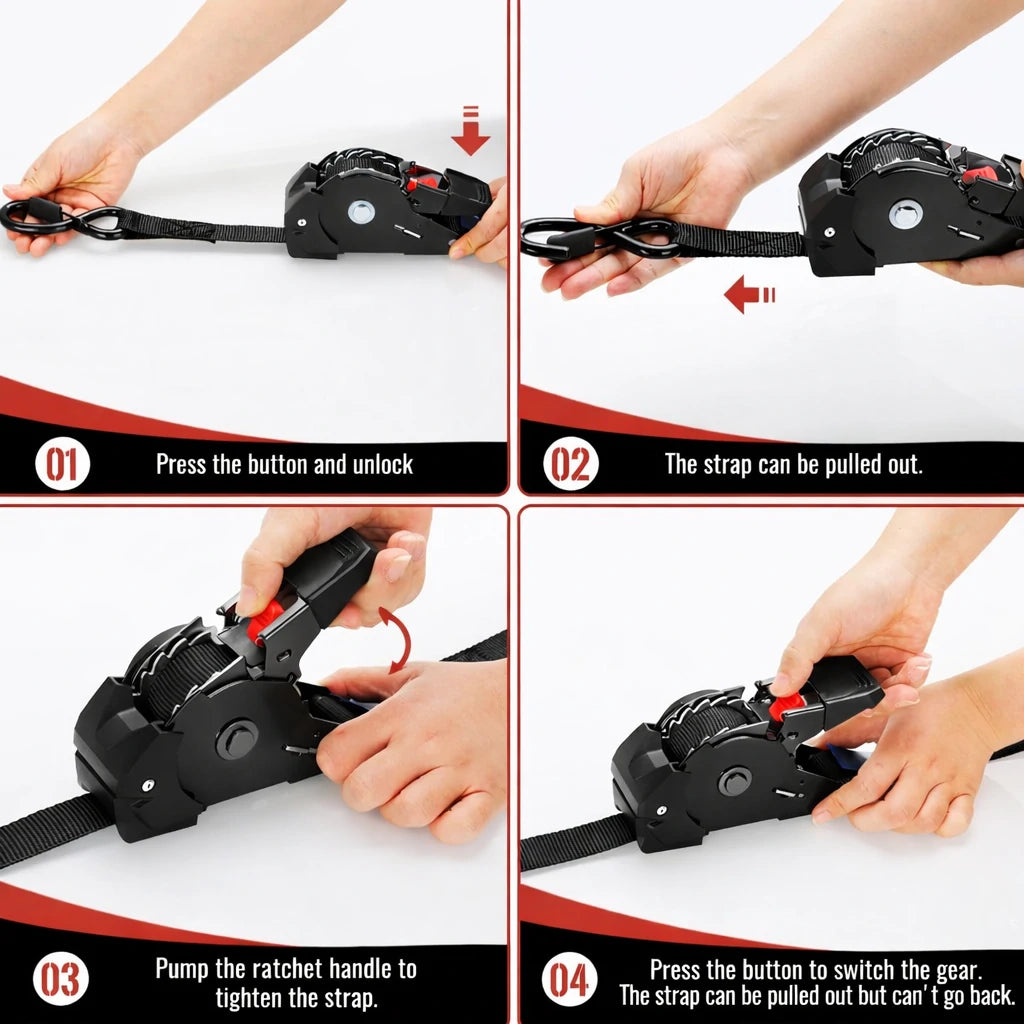 01 Press the button and unlock

02 The strap can be pulled out.

03 Pump the ratchet handle to tighten the strap.

04 Press the button to switch the gear. The strap can be pulled out but can't go back.