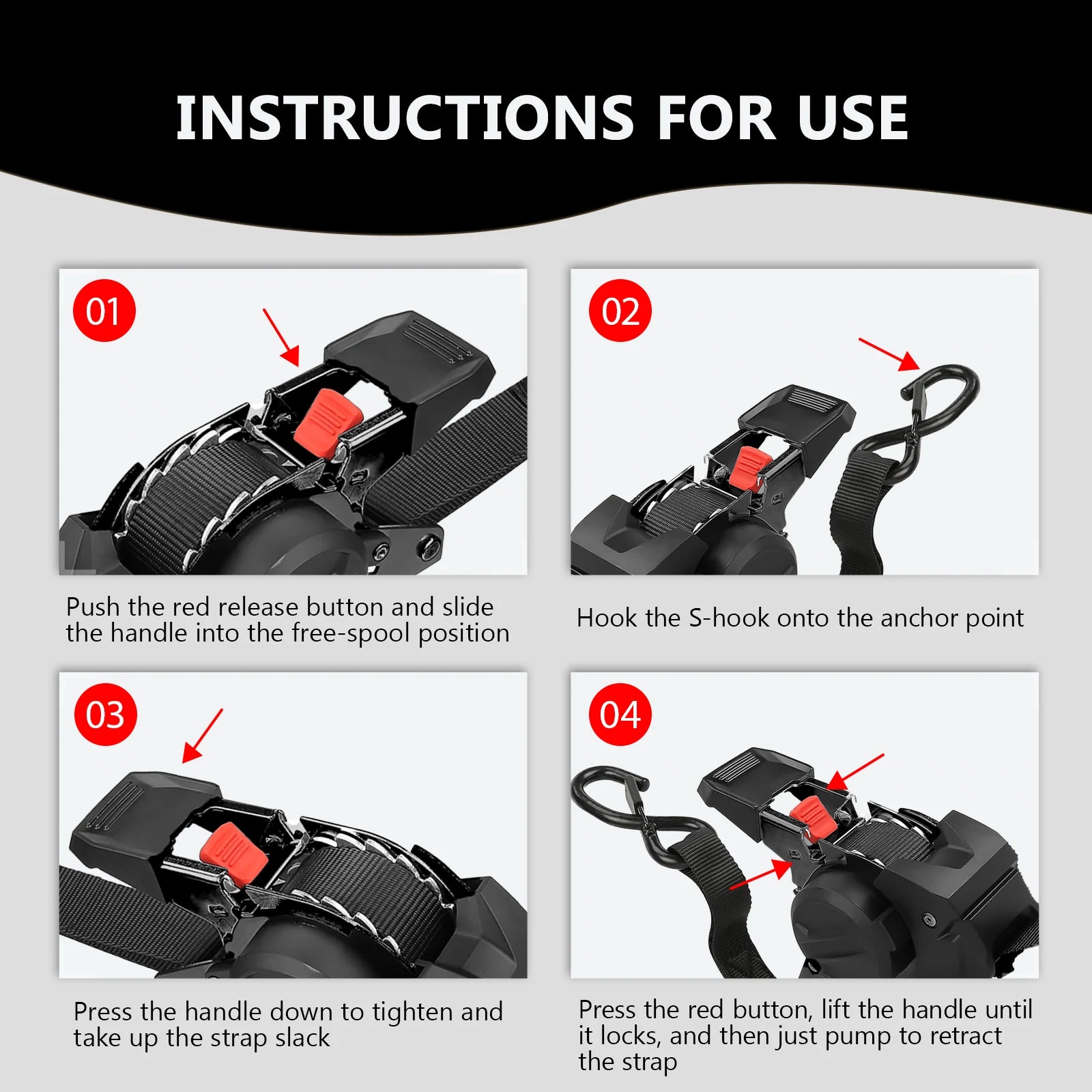 INSTRUCTIONS FOR USE

01

Push the red release button and slide the handle into the free-spool position

02

Hook the S-hook onto the anchor point

03

Press the handle down to tighten and take up the strap slack

04

Press the red button, lift the handle until it locks, and then just pump to retract the strap