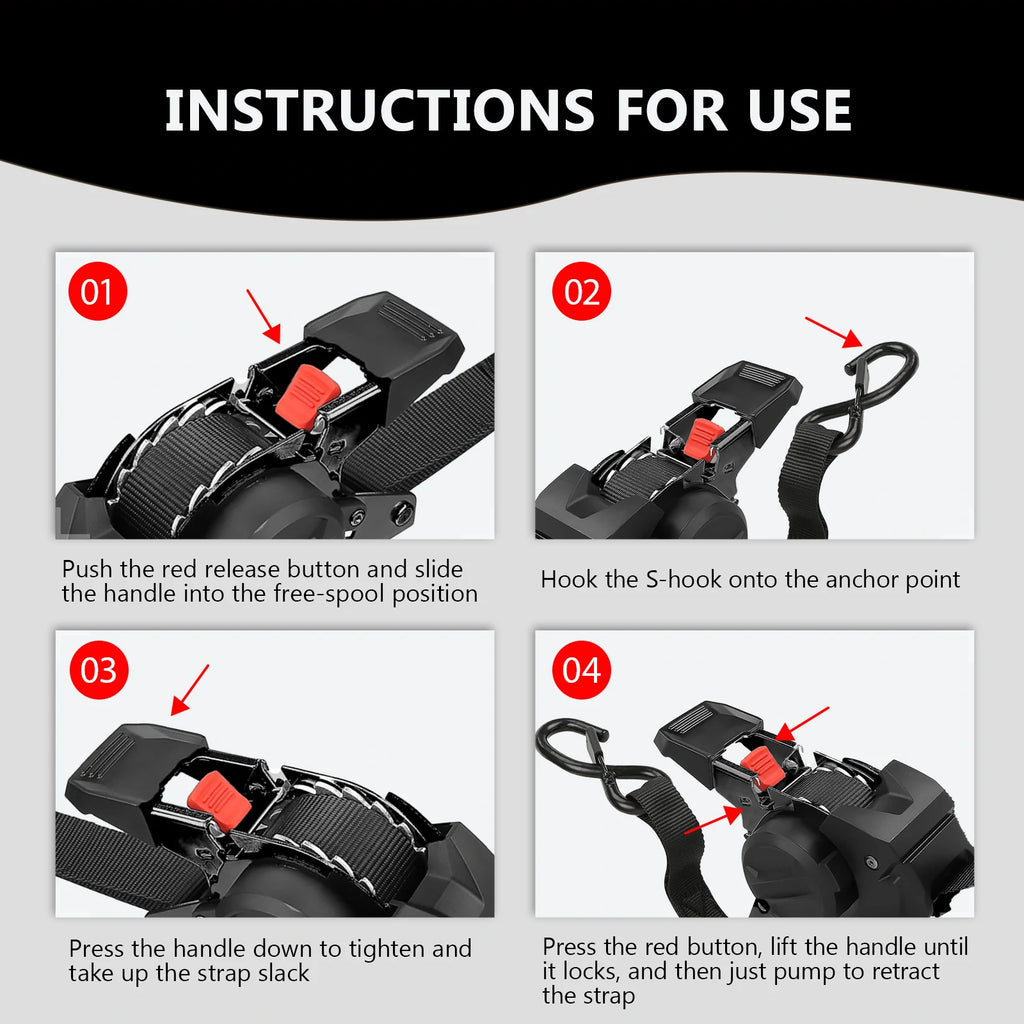 INSTRUCTIONS FOR USE

01

Push the red release button and slide the handle into the free-spool position

02

Hook the S-hook onto the anchor point

03

Press the handle down to tighten and take up the strap slack

04

Press the red button, lift the handle until it locks, and then just pump to retract the strap