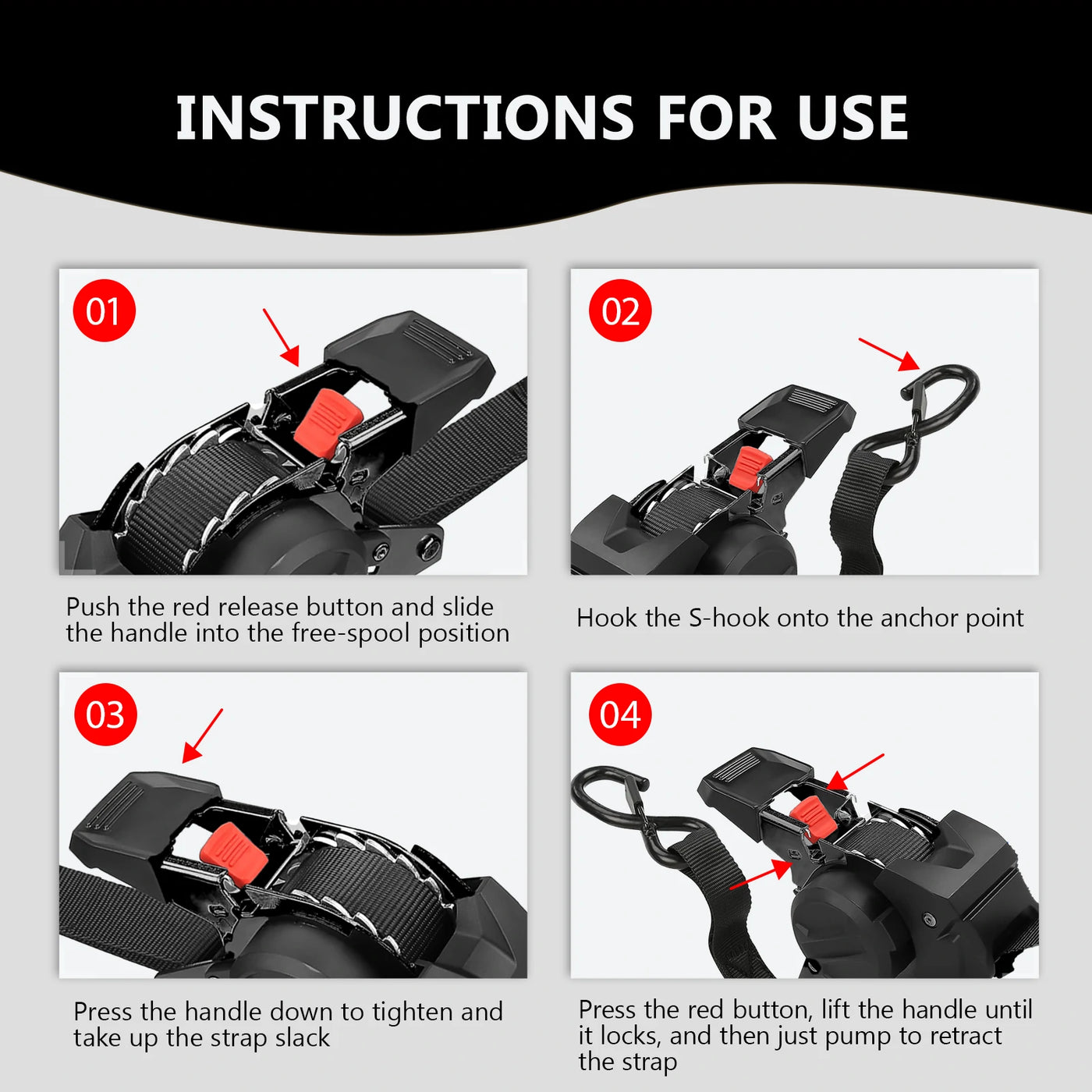 INSTRUCTIONS FOR USE

01

Push the red release button and slide the handle into the free-spool position

02

Hook the S-hook onto the anchor point

03

Press the handle down to tighten and take up the strap slack

04

Press the red button, lift the handle until it locks, and then just pump to retract the strap